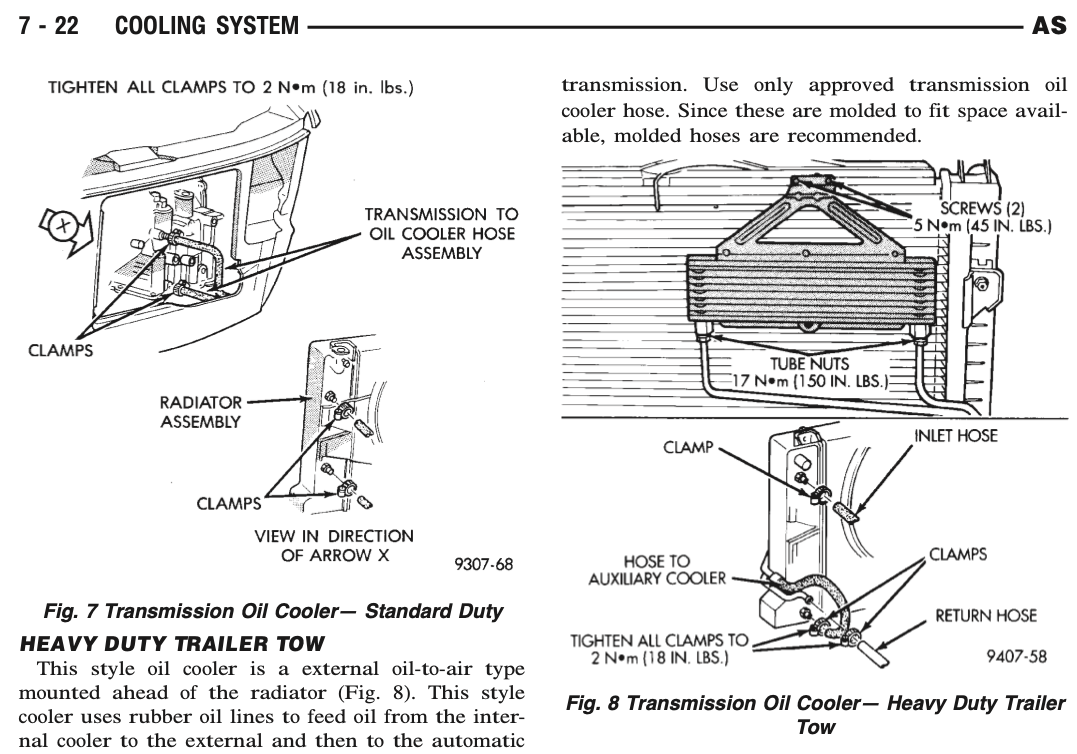 7 - 22 COOLING SYSTEM AS

TIGHTEN ALL CLAMPS TO 2 N•m (18 in. lbs.)

X

TRANSMISSION TO OIL COOLER HOSE ASSEMBLY

CLAMPS

RADIATOR ASSEMBLY

CLAMPS

VIEW IN DIRECTION OF ARROW X

9307-68

Fig. 7 Transmission Oil Cooler— Standard Duty

HEAVY DUTY TRAILER TOW

This style oil cooler is a external oil-to-air type mounted ahead of the radiator (Fig. 8). This style cooler uses rubber oil lines to feed oil from the internal cooler to the external and then to the automatic transmission. Use only approved transmission oil cooler hose. Since these are molded to fit space available, molded hoses are recommended.

SCREWS (2) 5 N•m (45 IN. LBS.)

TUBE NUTS 17 N•m (150 IN. LBS.)

CLAMP

INLET HOSE

HOSE TO AUXILIARY COOLER

CLAMPS

RETURN HOSE

TIGHTEN ALL CLAMPS TO 2 N•m (18 IN. LBS.)

9407-58

Fig. 8 Transmission Oil Cooler— Heavy Duty Trailer Tow